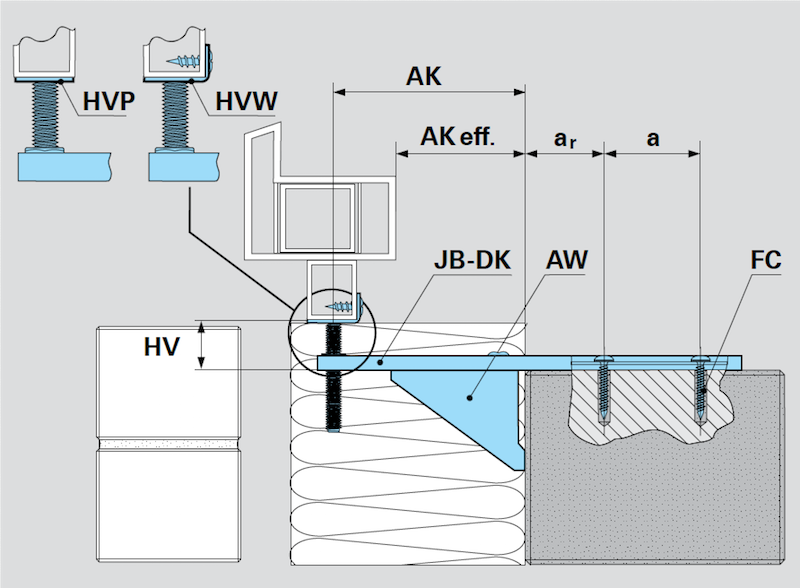 HVP
HVW
AK
AK eff.
$a_r$
a
JB-DK
AW
FC
HV